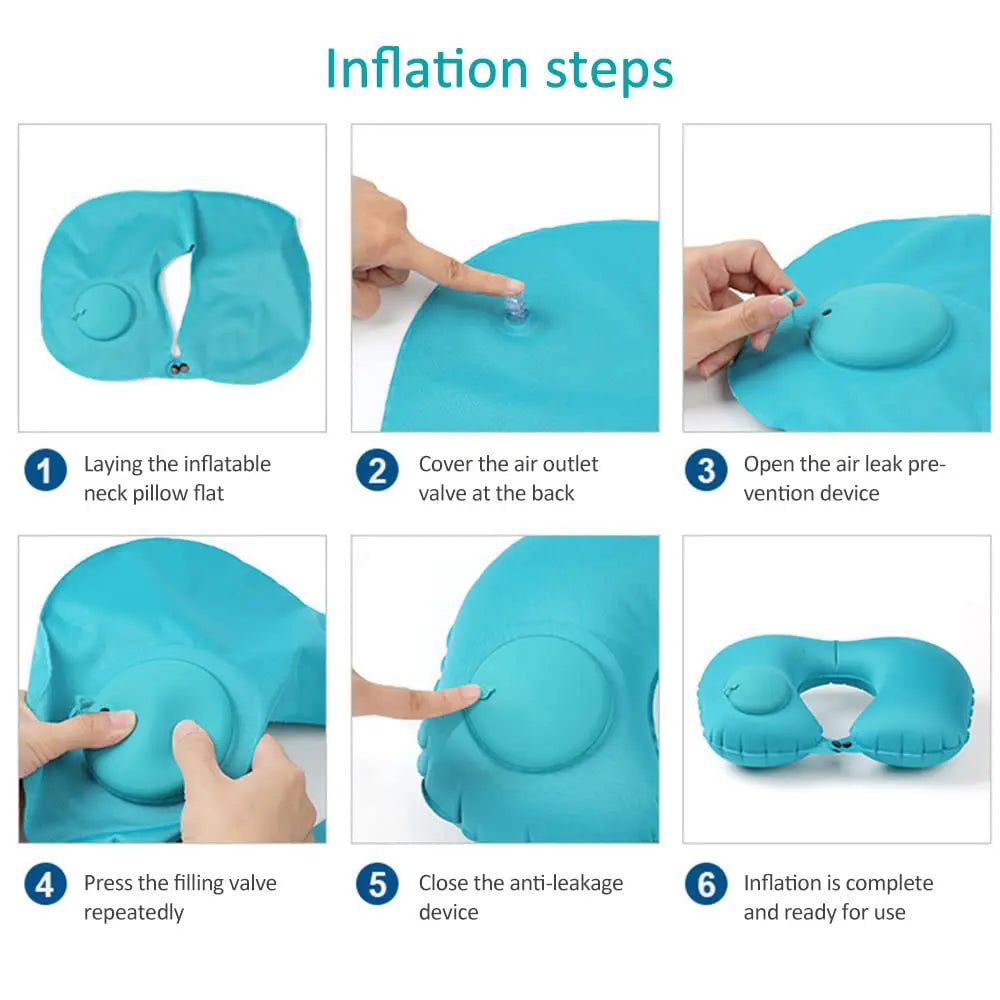 Inflation steps

1 Laying the inflatable neck pillow flat

2 Cover the air outlet valve at the back

3 Open the air leak prevention device

4 Press the filling valve repeatedly

5 Close the anti-leakage device

6 Inflation is complete and ready for use